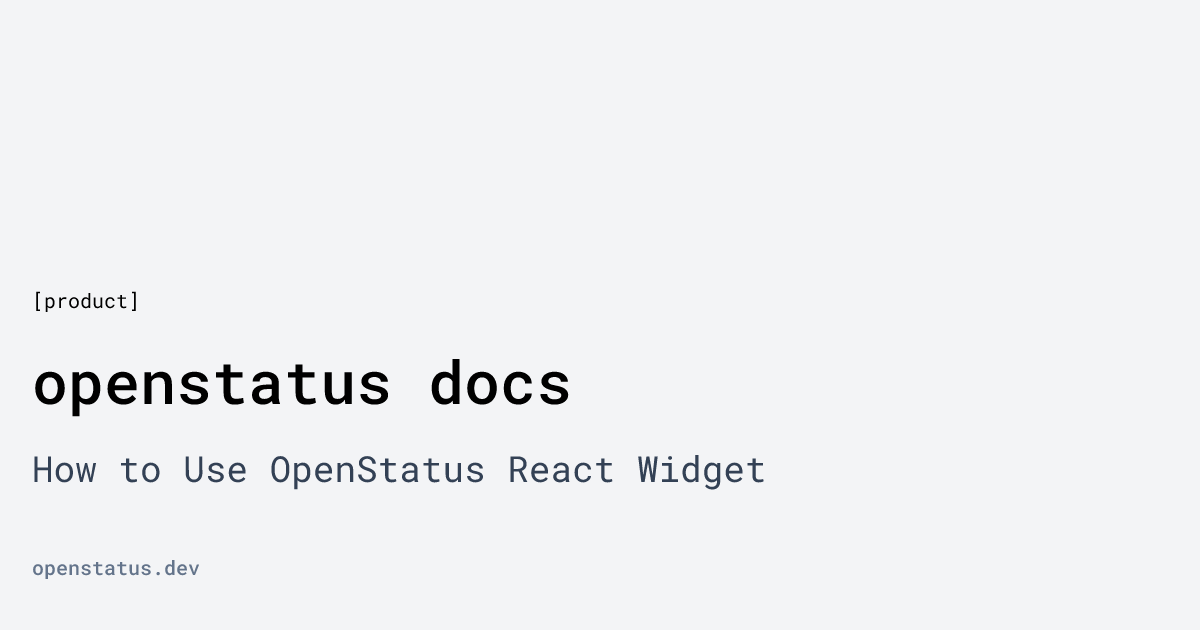 [product]

openstatus docs

How to Use OpenStatus React Widget

openstatus.dev