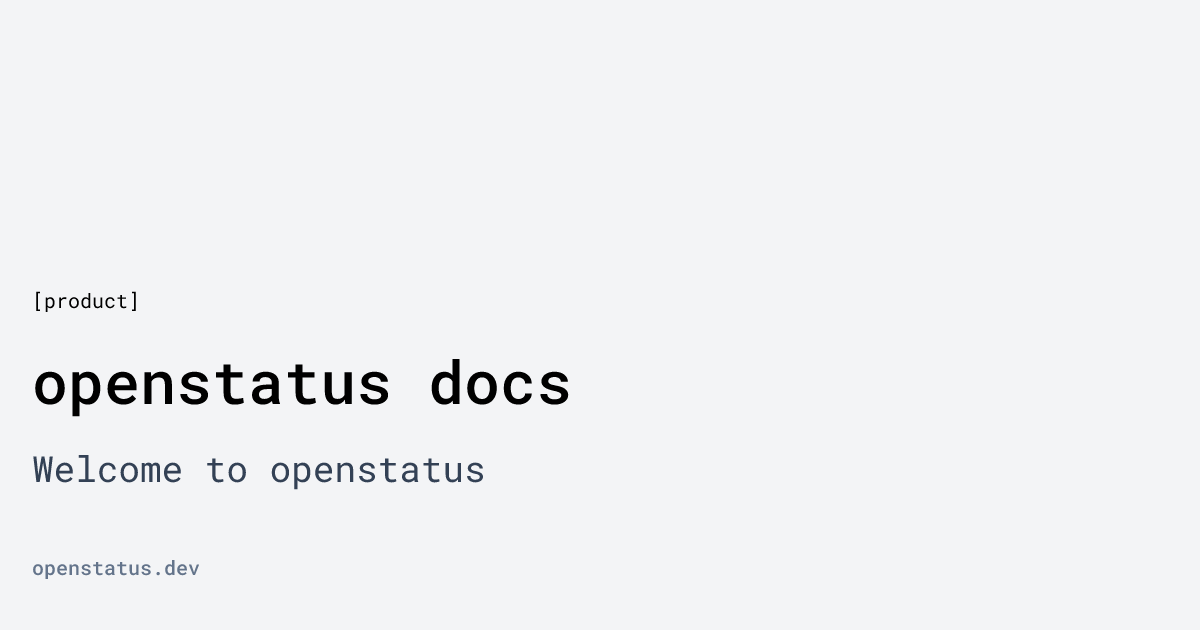 [product]

openstatus docs

Welcome to openstatus

openstatus.dev